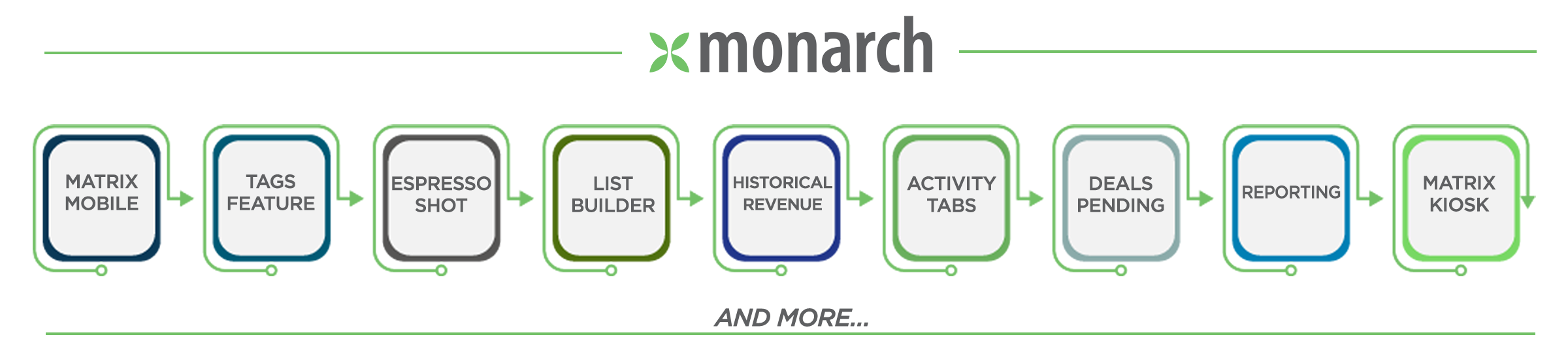 monarch

MATRIX MOBILE

TAGS FEATURE

ESPRESSO SHOT

LIST BUILDER

HISTORICAL REVENUE

ACTIVITY TABS

DEALS PENDING

REPORTING

MATRIX KIOSK

AND MORE...